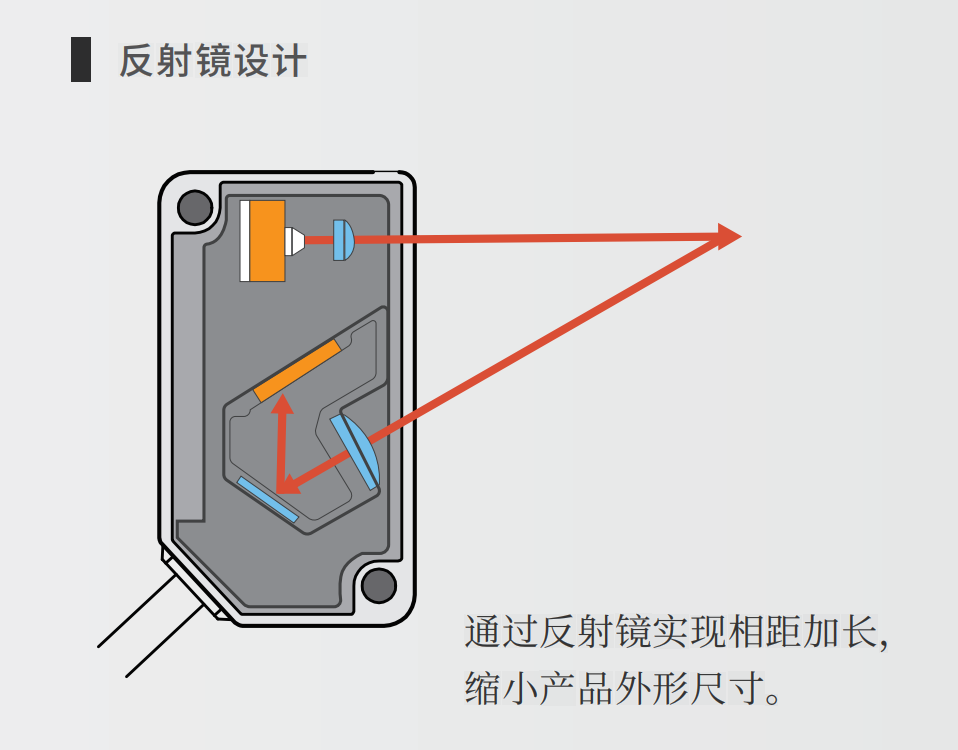 反射镜设计

通过反射镜实现相距加长,缩小产品外形尺寸。